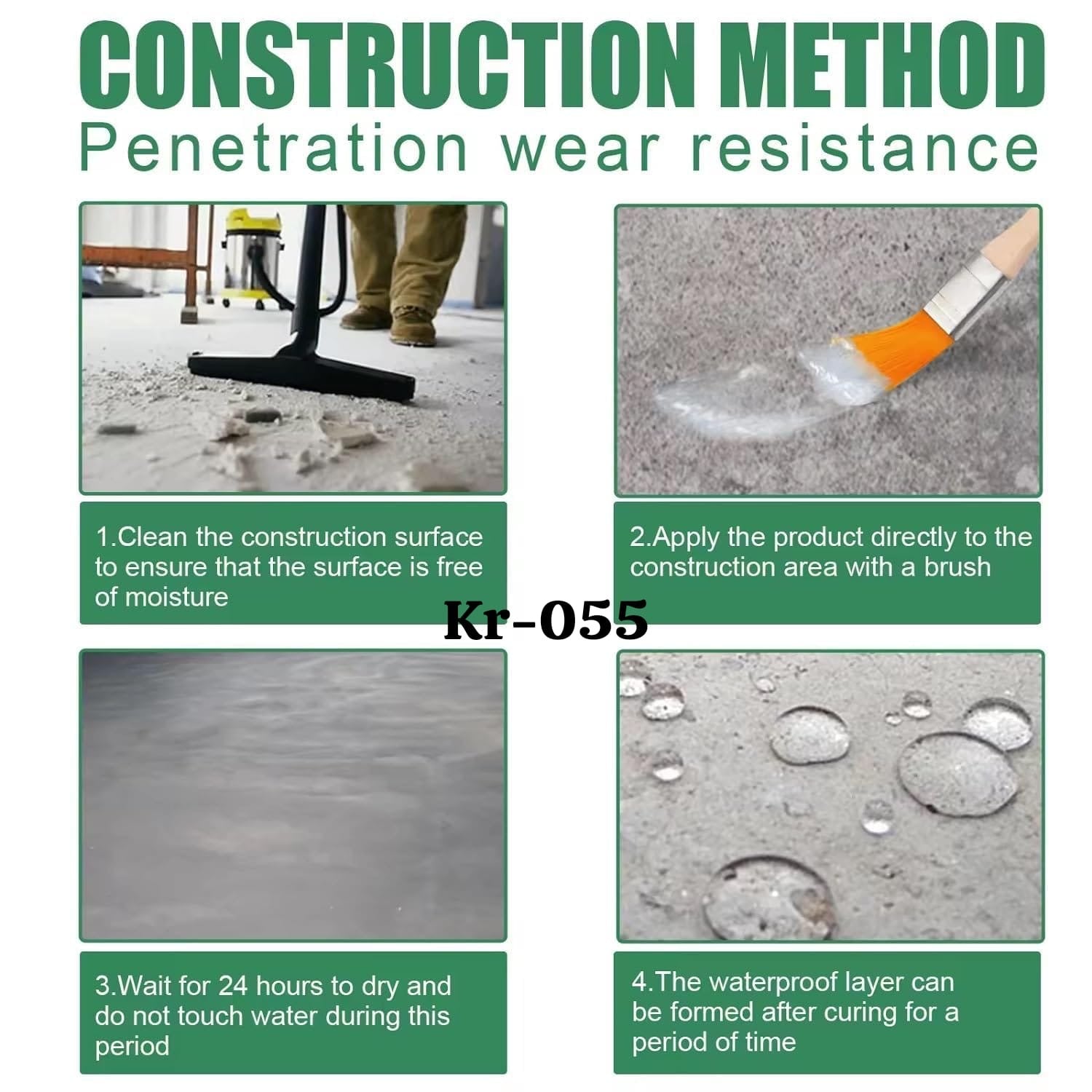 CONSTRUCTION METHOD
Penetration wear resistance

1.Clean the construction surface to ensure that the surface is free of moisture

2.Apply the product directly to the construction area with a brush

Kr-055

3.Wait for 24 hours to dry and do not touch water during this period

4.The waterproof layer can be formed after curing for a period of time