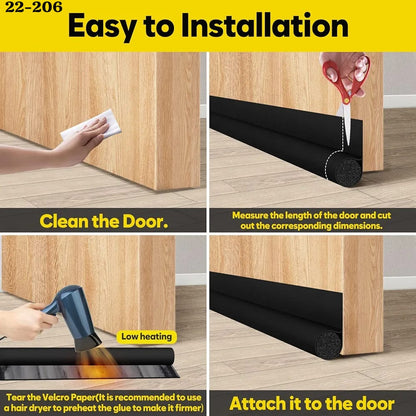 22-206
Easy to Installation

Clean the Door.

Measure the length of the door and cut out the corresponding dimensions.

Low heating

Tear the Velcro Paper(It is recommended to use a hair dryer to preheat the glue to make it firmer)

Attach it to the door